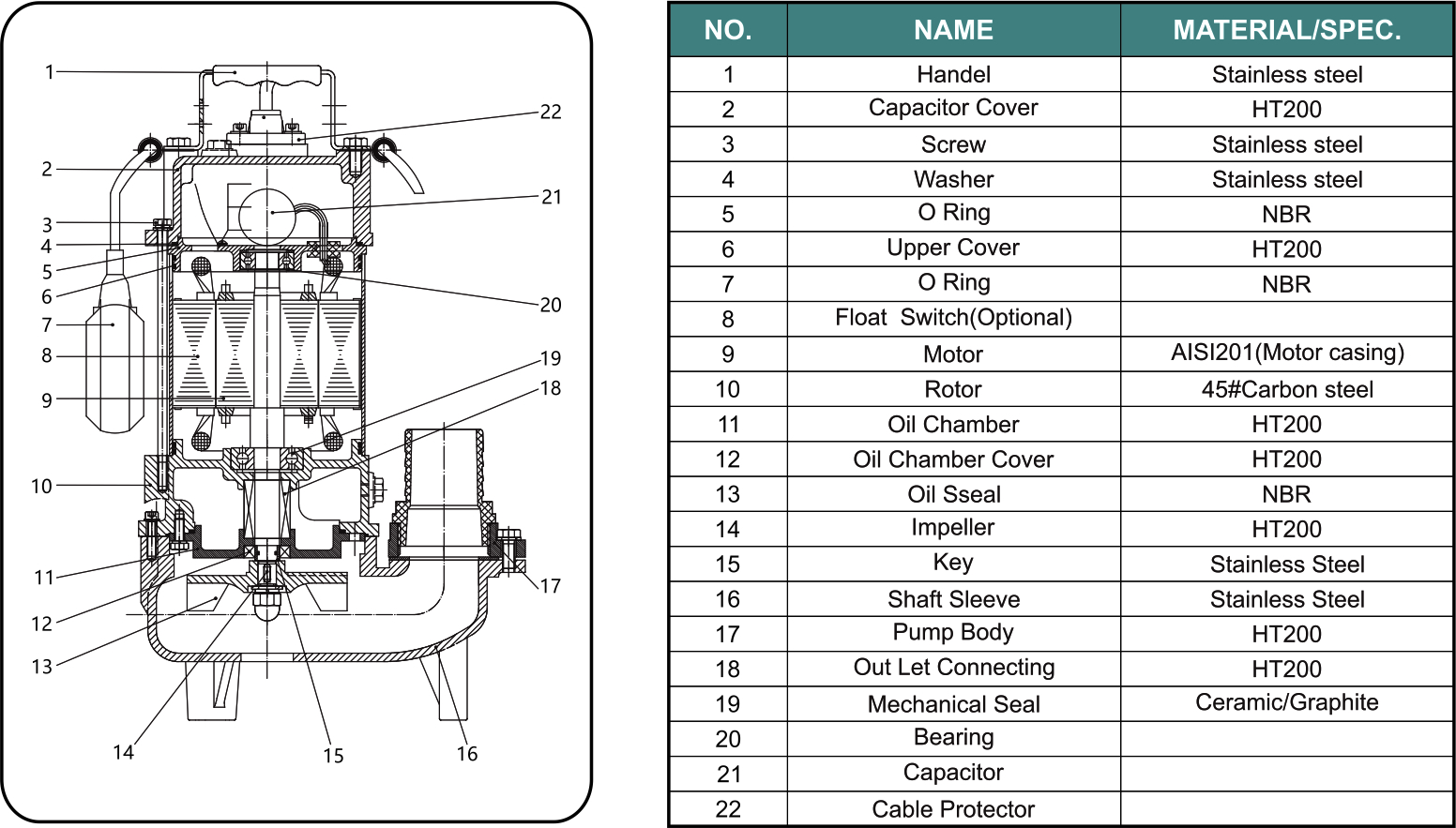 1
2
3
4
5
6
7
8
9
10
11
12
13
14
15
16
17
18
19
20
21
22

| NO. | NAME | MATERIAL/SPEC. |
|---|---|---|
| 1 | Handel | Stainless steel |
| 2 | Capacitor Cover | HT200 |
| 3 | Screw | Stainless steel |
| 4 | Washer | Stainless steel |
| 5 | O Ring | NBR |
| 6 | Upper Cover | HT200 |
| 7 | O Ring | NBR |
| 8 | Float Switch(Optional) | |
| 9 | Motor | AISI201(Motor casing) |
| 10 | Rotor | 45#Carbon steel |
| 11 | Oil Chamber | HT200 |
| 12 | Oil Chamber Cover | HT200 |
| 13 | Oil Sseal | NBR |
| 14 | Impeller | HT200 |
| 15 | Key | Stainless Steel |
| 16 | Shaft Sleeve | Stainless Steel |
| 17 | Pump Body | HT200 |
| 18 | Out Let Connecting | HT200 |
| 19 | Mechanical Seal | Ceramic/Graphite |
| 20 | Bearing | |
| 21 | Capacitor | |
| 22 | Cable Protector | |